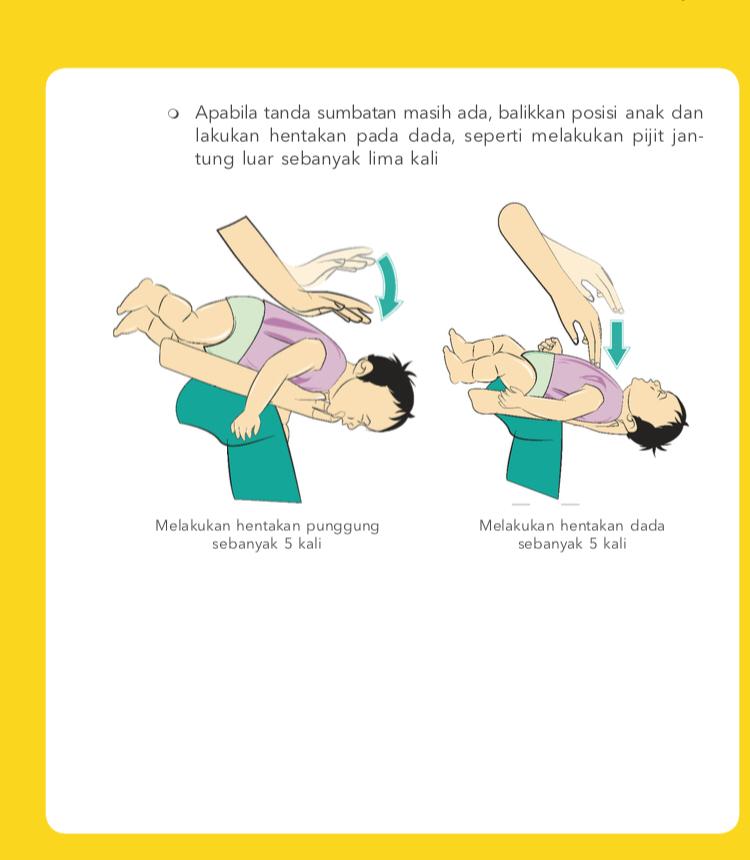 ○ Apabila tanda sumbatan masih ada, balikkan posisi anak dan lakukan hentakan pada dada, seperti melakukan pijit jantung luar sebanyak lima kali

Melakukan hentakan punggung sebanyak 5 kali

Melakukan hentakan dada sebanyak 5 kali